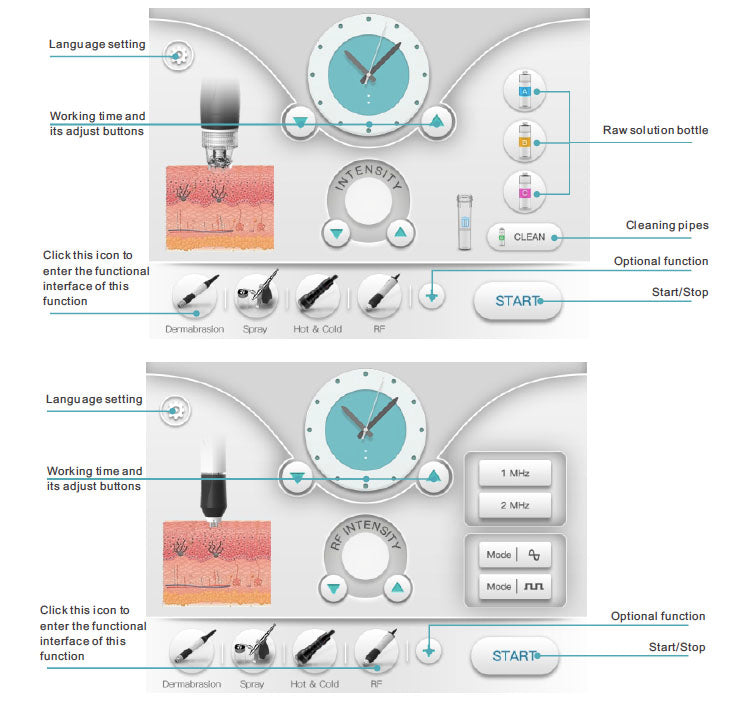 Language setting

Working time and its adjust buttons

INTENSITY

A

B

C

Raw solution bottle

CLEAN

Cleaning pipes

Click this icon to enter the functional interface of this function

Optional function

START

Start/Stop

Dermabrasion

Spray

Hot & Cold

RF

Language setting

Working time and its adjust buttons

1 MHz

2 MHz

RF INTENSITY

Mode

Mode

Click this icon to enter the functional interface of this function

Optional function

START

Start/Stop

Dermabrasion

Spray

Hot & Cold

RF