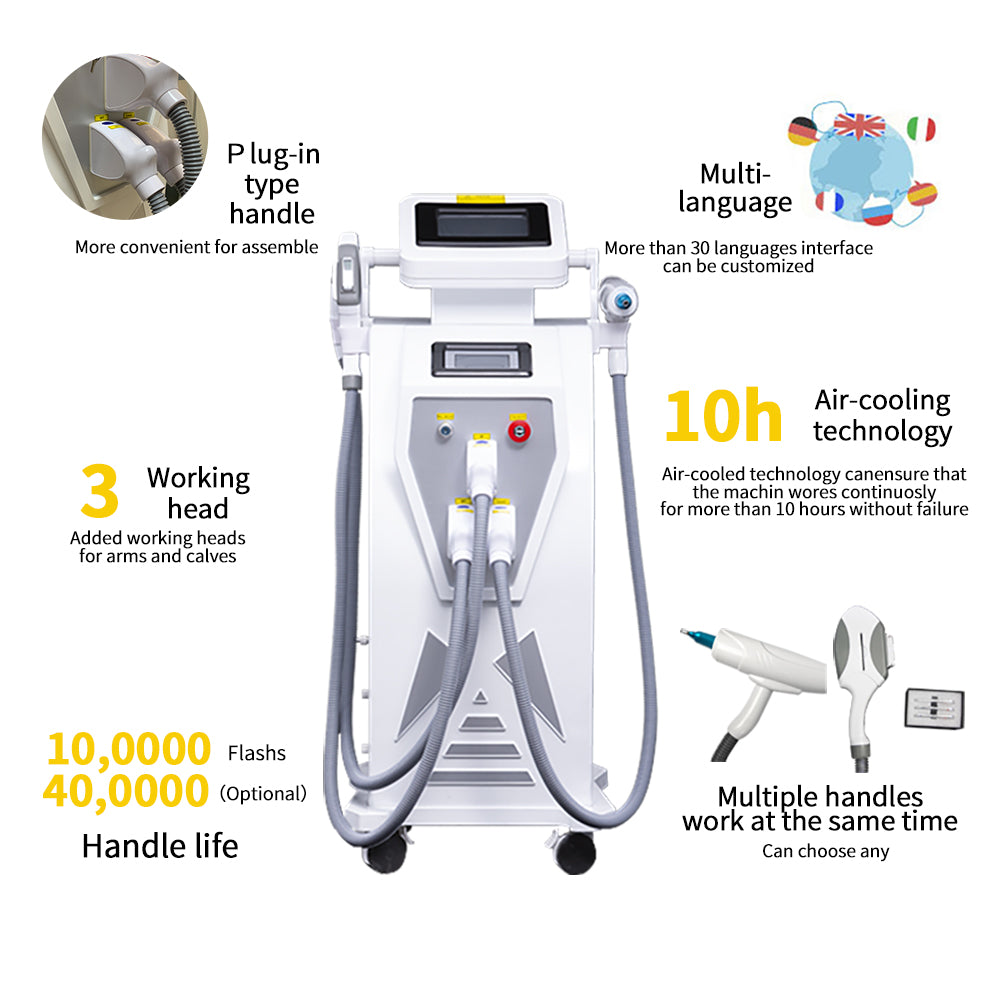 P lug-in type handle
More convenient for assemble

Multi-language
More than 30 languages interface can be customized

3 Working head
Added working heads for arms and calves

10h Air-cooling technology
Air-cooled technology canensure that the machin wores continuosly for more than 10 hours without failure

10,0000 Flashs
40,0000 (Optional)
Handle life

Multiple handles work at the same time
Can choose any